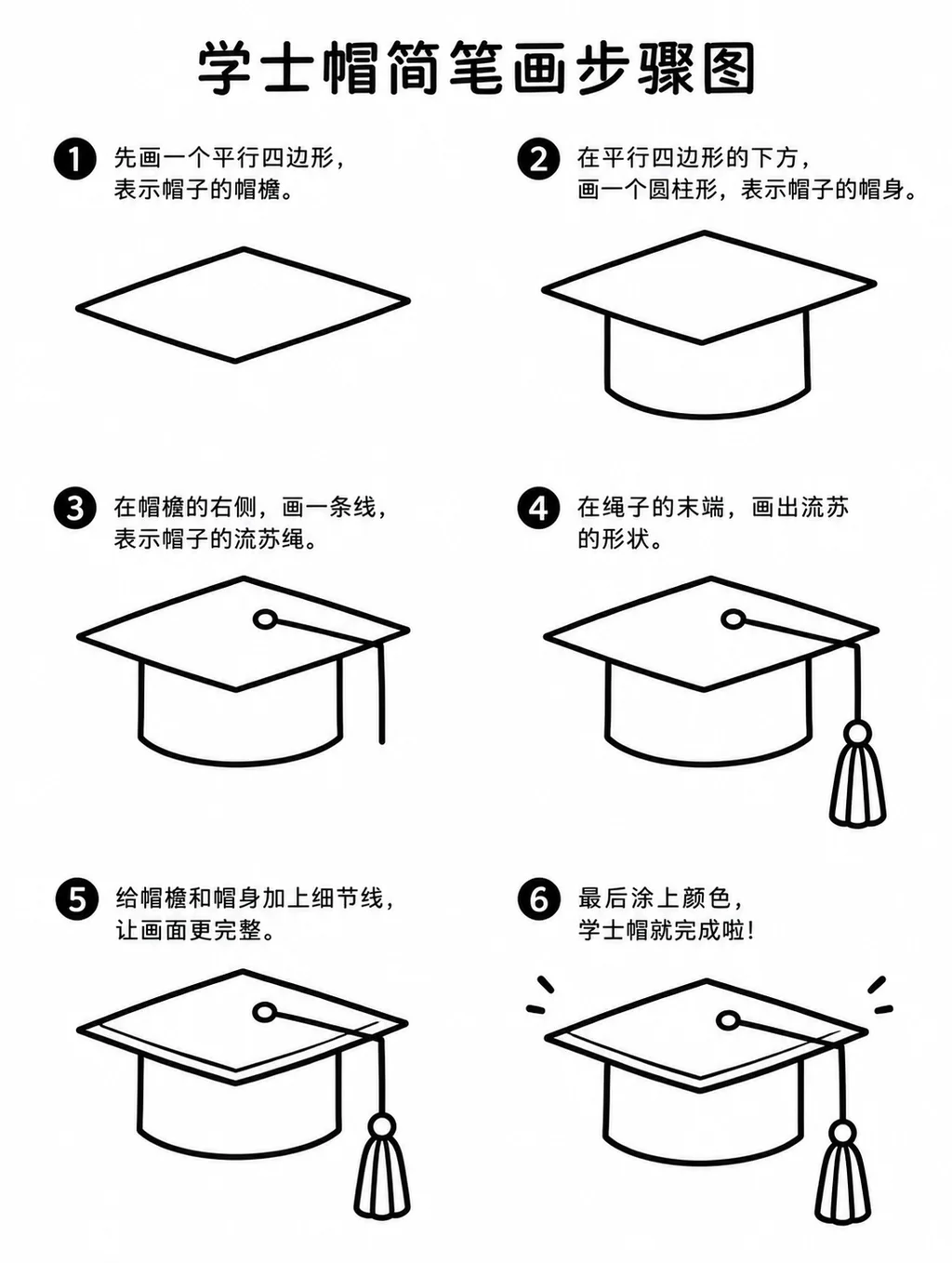 学士帽简笔画步骤图

1 先画一个平行四边形，表示帽子的帽檐。

2 在平行四边形的下方，画一个圆柱形，表示帽子的帽身。

3 在帽檐的右侧，画一条线，表示帽子的流苏绳。

4 在绳子的末端，画出流苏的形状。

5 给帽檐和帽身加上细节线，让画面更完整。

6 最后涂上颜色，学士帽就完成啦！