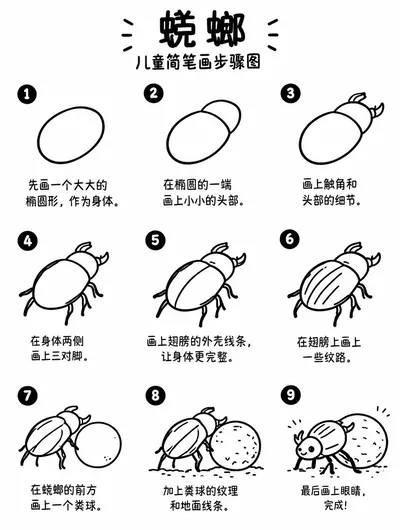 蜣螂
儿童简笔画步骤图

1
先画一个大大的椭圆形，作为身体。

2
在椭圆的一端画上小小的头部。

3
画上触角和头部的细节。

4
在身体两侧画上三对脚。

5
画上翅膀的外壳线条，让身体更完整。

6
在翅膀上画上一些纹路。

7
在蜣螂的前方画上一个粪球。

8
加上粪球的纹理和地面线条。

9
最后画上眼睛，完成！