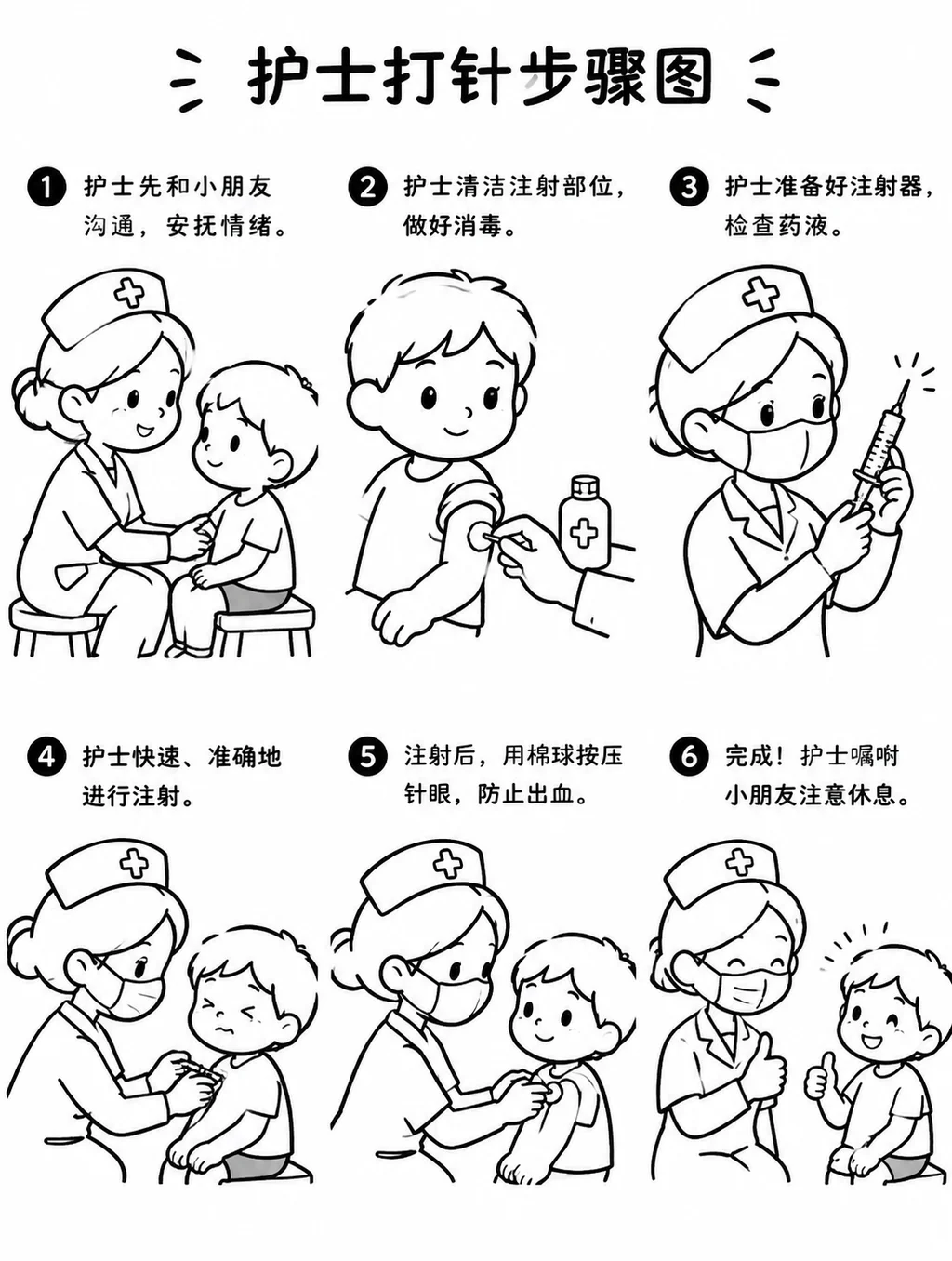 护士打针步骤图

1 护士先和小朋友沟通，安抚情绪。

2 护士清洁注射部位，做好消毒。

3 护士准备好注射器，检查药液。

4 护士快速、准确地进行注射。

5 注射后，用棉球按压针眼，防止出血。

6 完成！护士嘱咐小朋友注意休息。