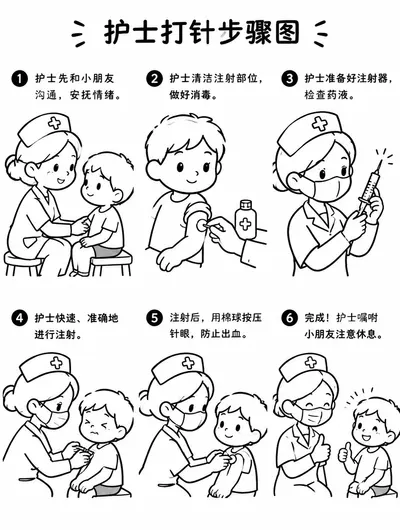 护士打针步骤图

1 护士先和小朋友沟通，安抚情绪。

2 护士清洁注射部位，做好消毒。

3 护士准备好注射器，检查药液。

4 护士快速、准确地进行注射。

5 注射后，用棉球按压针眼，防止出血。

6 完成！护士嘱咐小朋友注意休息。