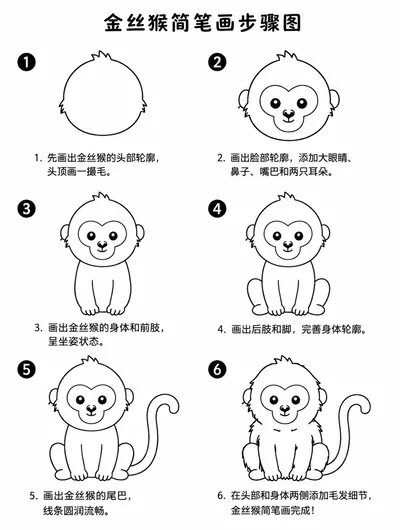 金丝猴简笔画步骤图

1

1. 先画出金丝猴的头部轮廓，头顶画一撮毛。

2

2. 画出脸部轮廓，添加大眼睛、鼻子、嘴巴和两只耳朵。

3

3. 画出金丝猴的身体和前肢，呈坐姿状态。

4

4. 画出后肢和脚，完善身体轮廓。

5

5. 画出金丝猴的尾巴，线条圆润流畅。

6

6. 在头部和身体两侧添加毛发细节，金丝猴简笔画完成！