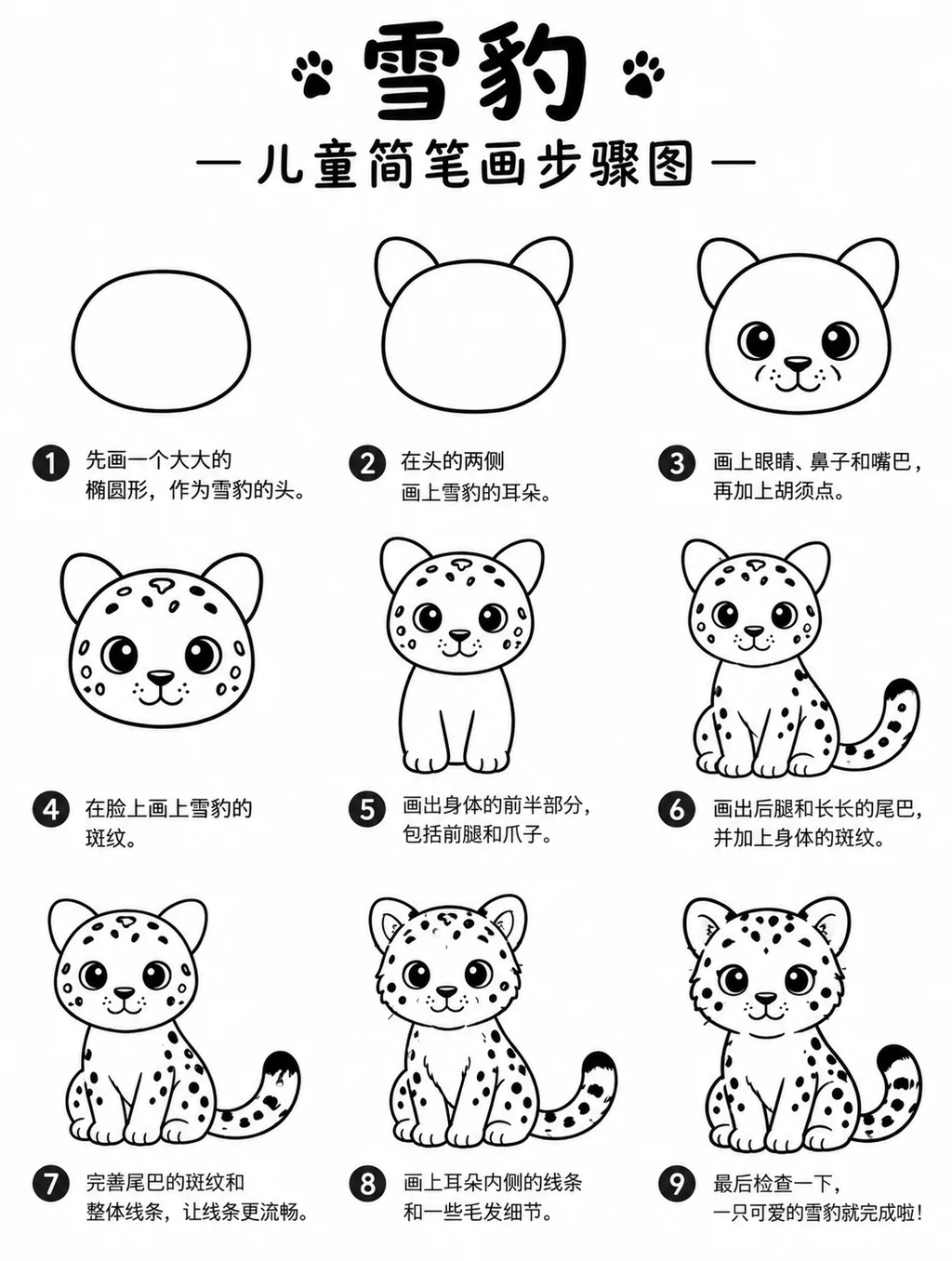 雪豹

— 儿童简笔画步骤图 —

1 先画一个大大的椭圆形，作为雪豹的头。

2 在头的两侧画上雪豹的耳朵。

3 画上眼睛、鼻子和嘴巴，再加上胡须点。

4 在脸上画上雪豹的斑纹。

5 画出身体的前半部分，包括前腿和爪子。

6 画出后腿和长长的尾巴，并加上身体的斑纹。

7 完善尾巴的斑纹和整体线条，让线条更流畅。

8 画上耳朵内侧的线条和一些毛发细节。

9 最后检查一下，一只可爱的雪豹就完成啦！