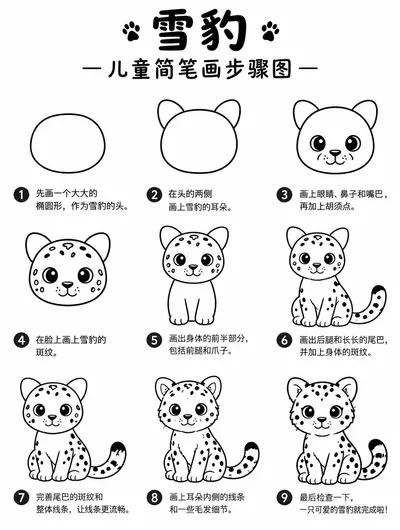 雪豹

— 儿童简笔画步骤图 —

1 先画一个大大的椭圆形，作为雪豹的头。

2 在头的两侧画上雪豹的耳朵。

3 画上眼睛、鼻子和嘴巴，再加上胡须点。

4 在脸上画上雪豹的斑纹。

5 画出身体的前半部分，包括前腿和爪子。

6 画出后腿和长长的尾巴，并加上身体的斑纹。

7 完善尾巴的斑纹和整体线条，让线条更流畅。

8 画上耳朵内侧的线条和一些毛发细节。

9 最后检查一下，一只可爱的雪豹就完成啦！