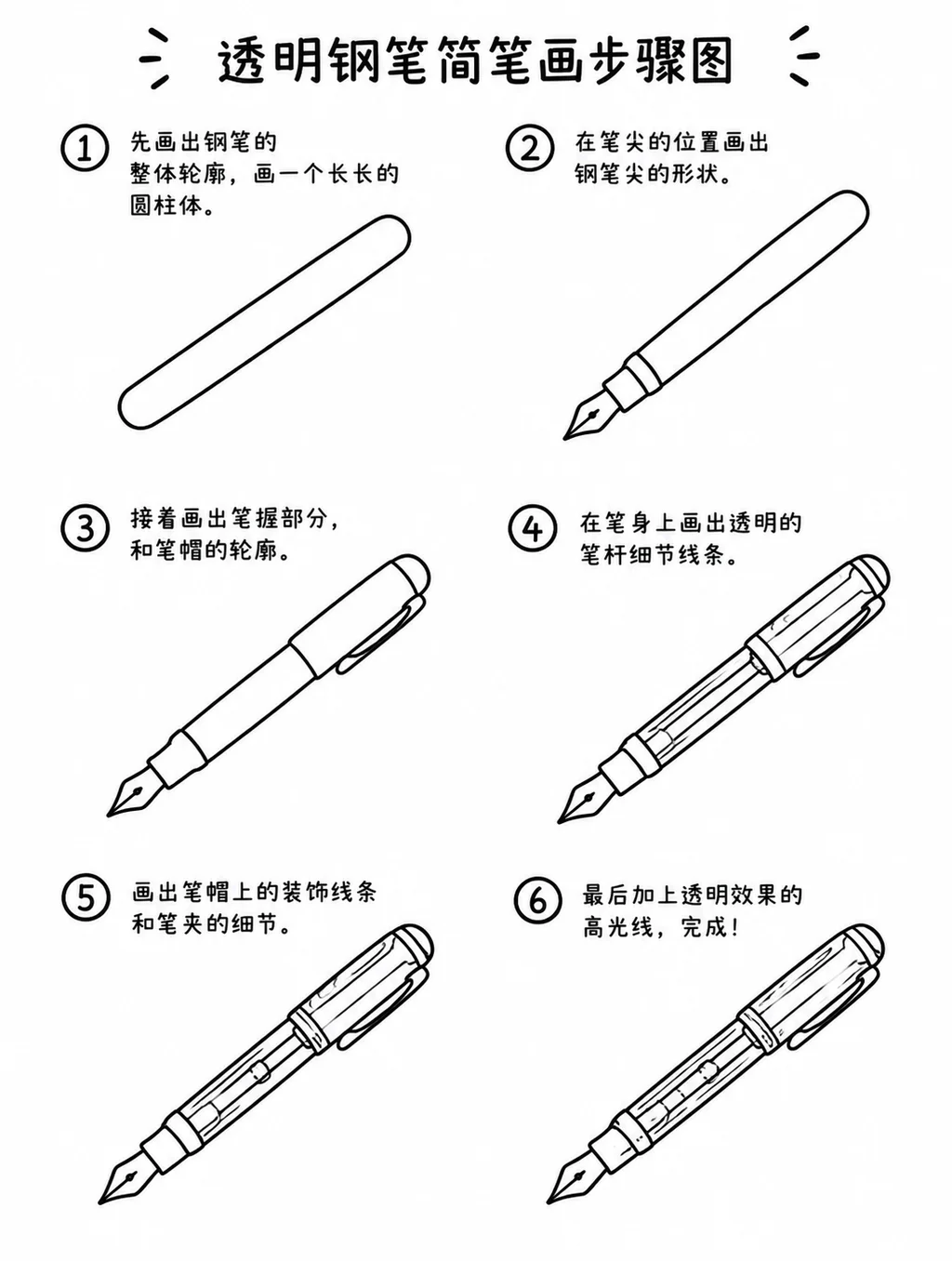 透明钢笔简笔画步骤图

① 先画出钢笔的整体轮廓，画一个长长的圆柱体。

② 在笔尖的位置画出钢笔尖的形状。

③ 接着画出笔握部分，和笔帽的轮廓。

④ 在笔身上画出透明的笔杆细节线条。

⑤ 画出笔帽上的装饰线条和笔夹的细节。

⑥ 最后加上透明效果的高光线，完成！