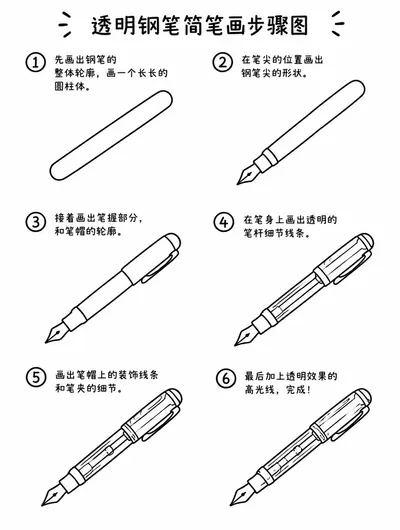 透明钢笔简笔画步骤图

1 先画出钢笔的整体轮廓，画一个长长的圆柱体。

2 在笔尖的位置画出钢笔尖的形状。

3 接着画出笔握部分，和笔帽的轮廓。

4 在笔身上画出透明的笔杆细节线条。

5 画出笔帽上的装饰线条和笔夹的细节。

6 最后加上透明效果的高光线，完成！