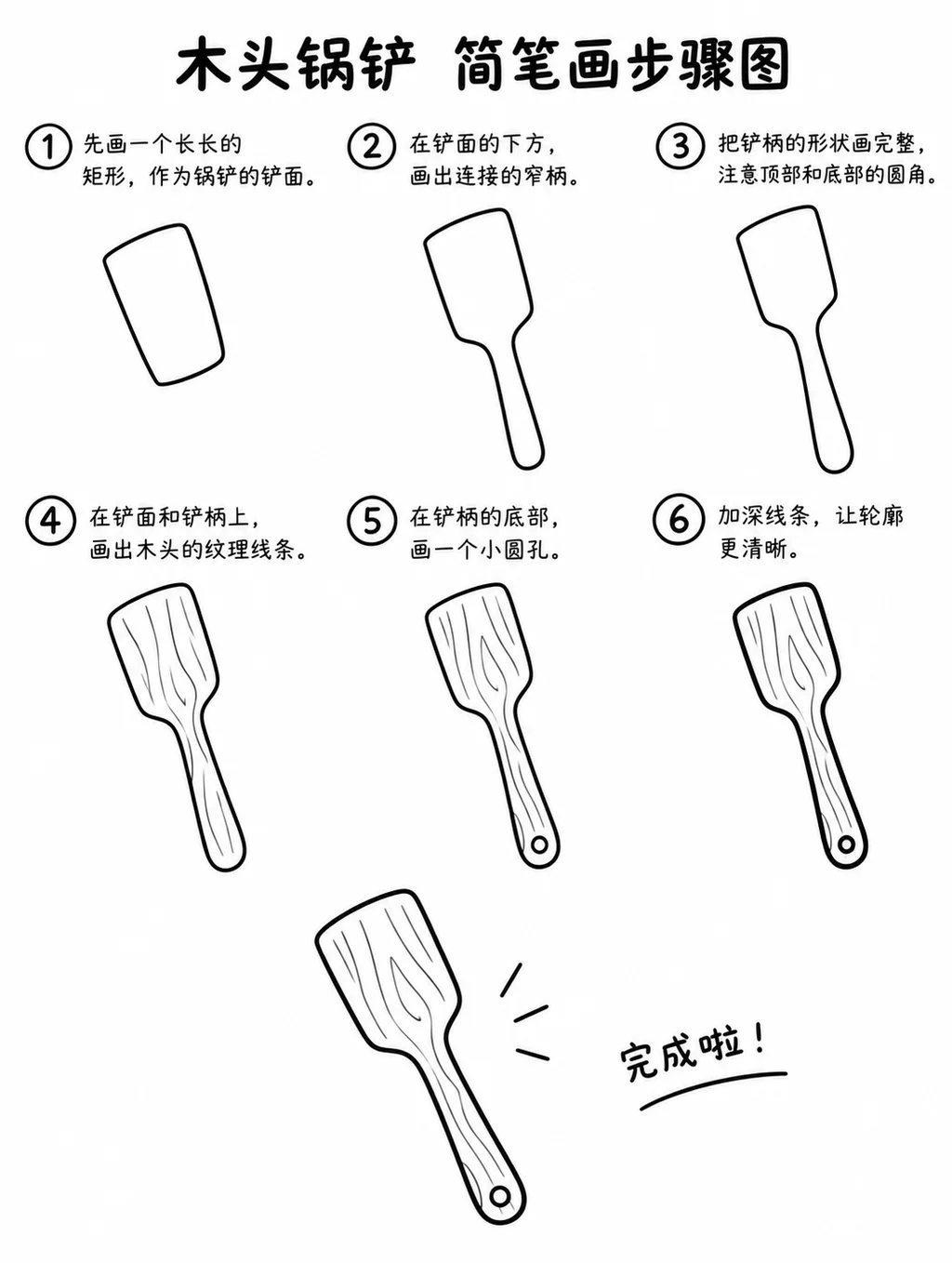 木头锅铲 简笔画步骤图

1 先画一个长长的矩形，作为锅铲的铲面。

2 在铲面的下方，画出连接的窄柄。

3 把铲柄的形状画完整，注意顶部和底部的圆角。

4 在铲面和铲柄上，画出木头的纹理线条。

5 在铲柄的底部，画一个小圆孔。

6 加深线条，让轮廓更清晰。

完成啦！