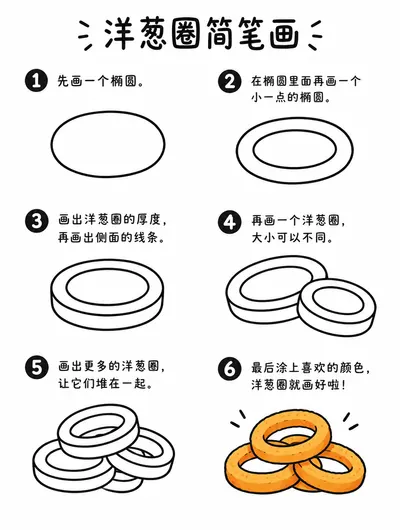 洋葱圈简笔画

1 先画一个椭圆。

2 在椭圆里面再画一个小一点的椭圆。

3 画出洋葱圈的厚度，再画出侧面的线条。

4 再画一个洋葱圈，大小可以不同。

5 画出更多的洋葱圈，让它们堆在一起。

6 最后涂上喜欢的颜色，洋葱圈就画好啦！