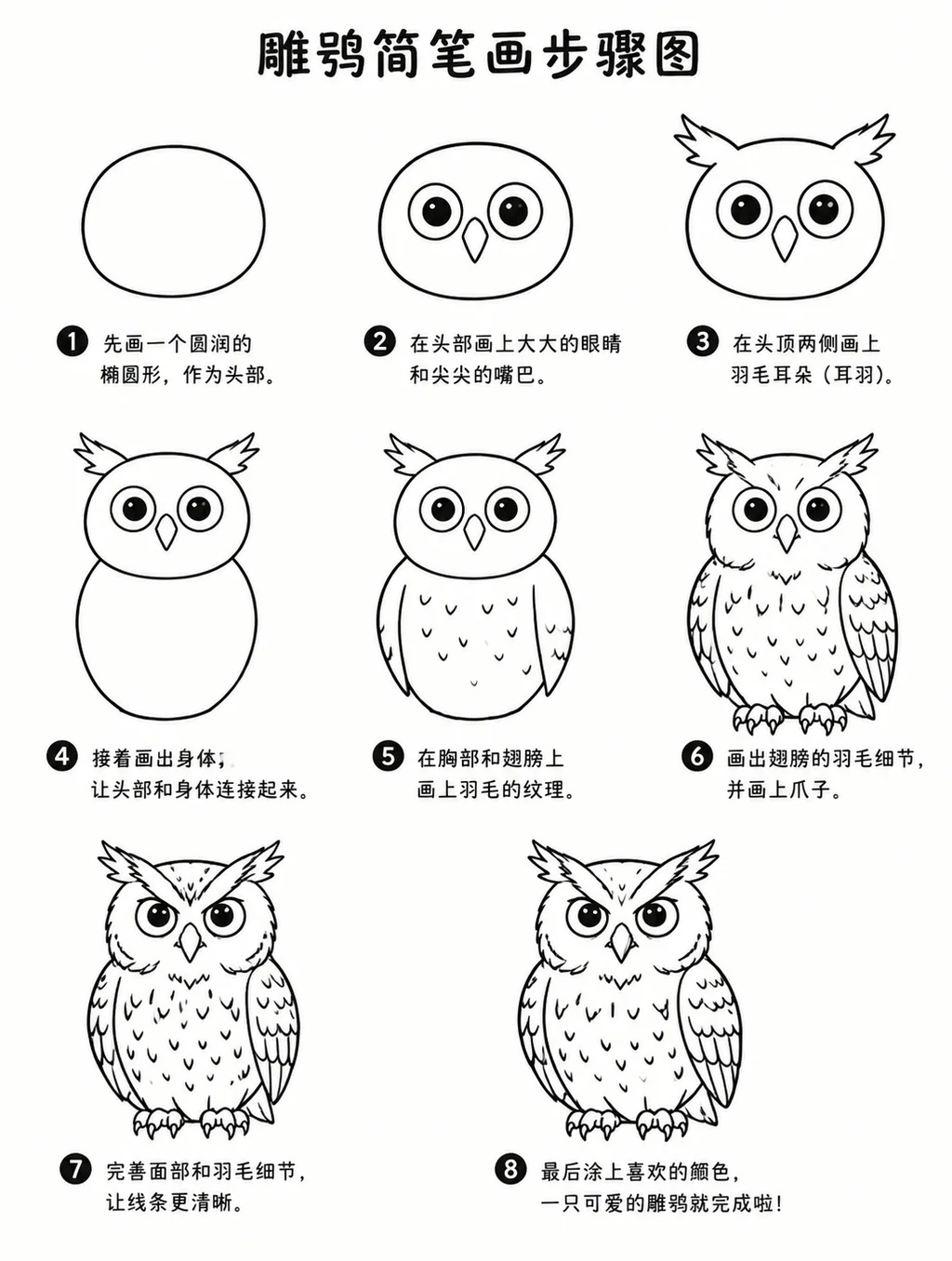 雕鸮简笔画步骤图

1 先画一个圆润的椭圆形，作为头部。

2 在头部画上大大的眼睛和尖尖的嘴巴。

3 在头顶两侧画上羽毛耳朵（耳羽）。

4 接着画出身体，让头部和身体连接起来。

5 在胸部和翅膀上画上羽毛的纹理。

6 画出翅膀的羽毛细节，并画上爪子。

7 完善面部和羽毛细节，让线条更清晰。

8 最后涂上喜欢的颜色，一只可爱的雕鸮就完成啦！