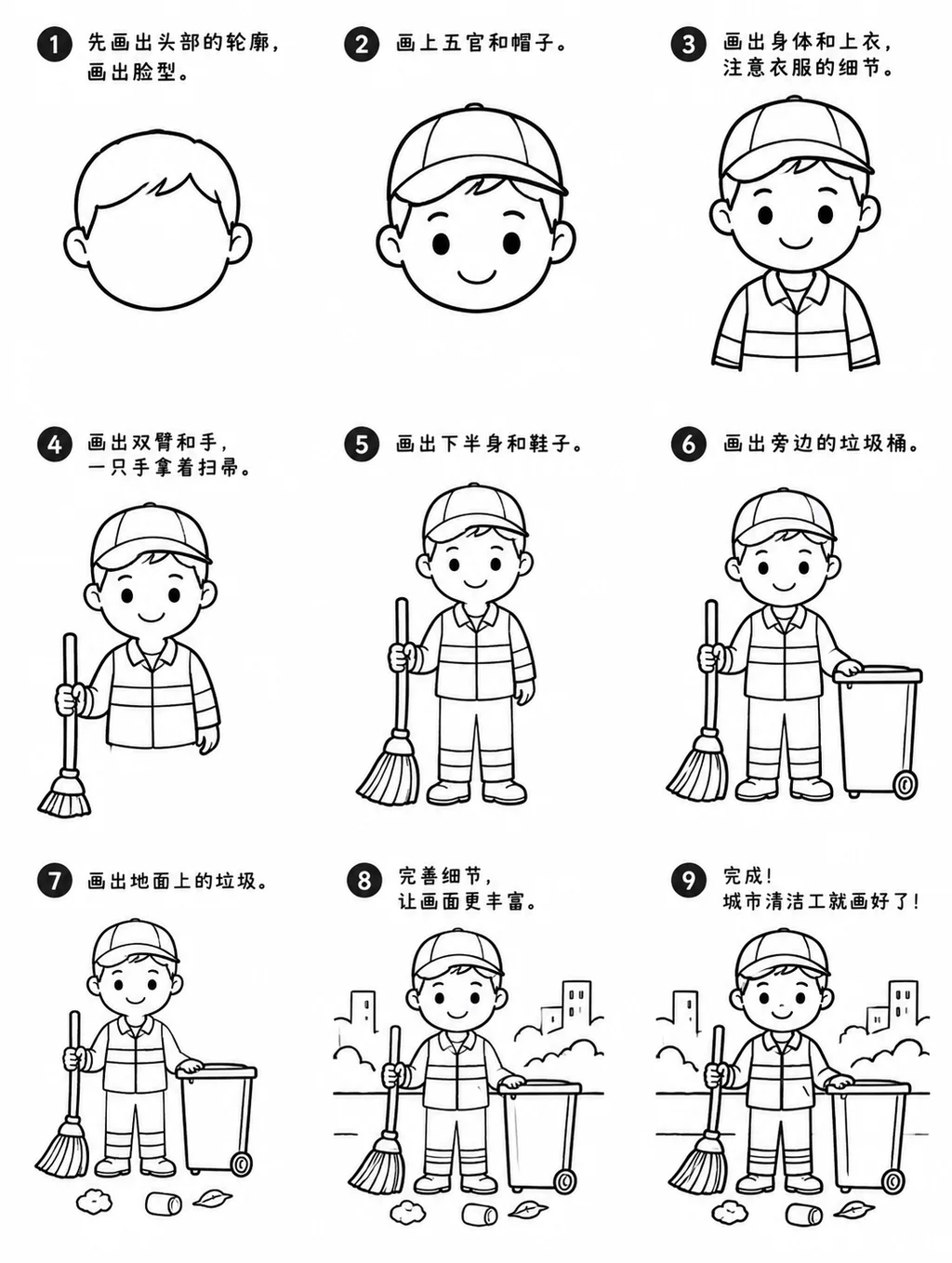 1 先画出头部的轮廓，画出脸型。

2 画上五官和帽子。

3 画出身体和上衣，注意衣服的细节。

4 画出双臂和手，一只手拿着扫帚。

5 画出下半身和鞋子。

6 画出旁边的垃圾桶。

7 画出地面上的垃圾。

8 完善细节，让画面更丰富。

9 完成！城市清洁工就画好了！