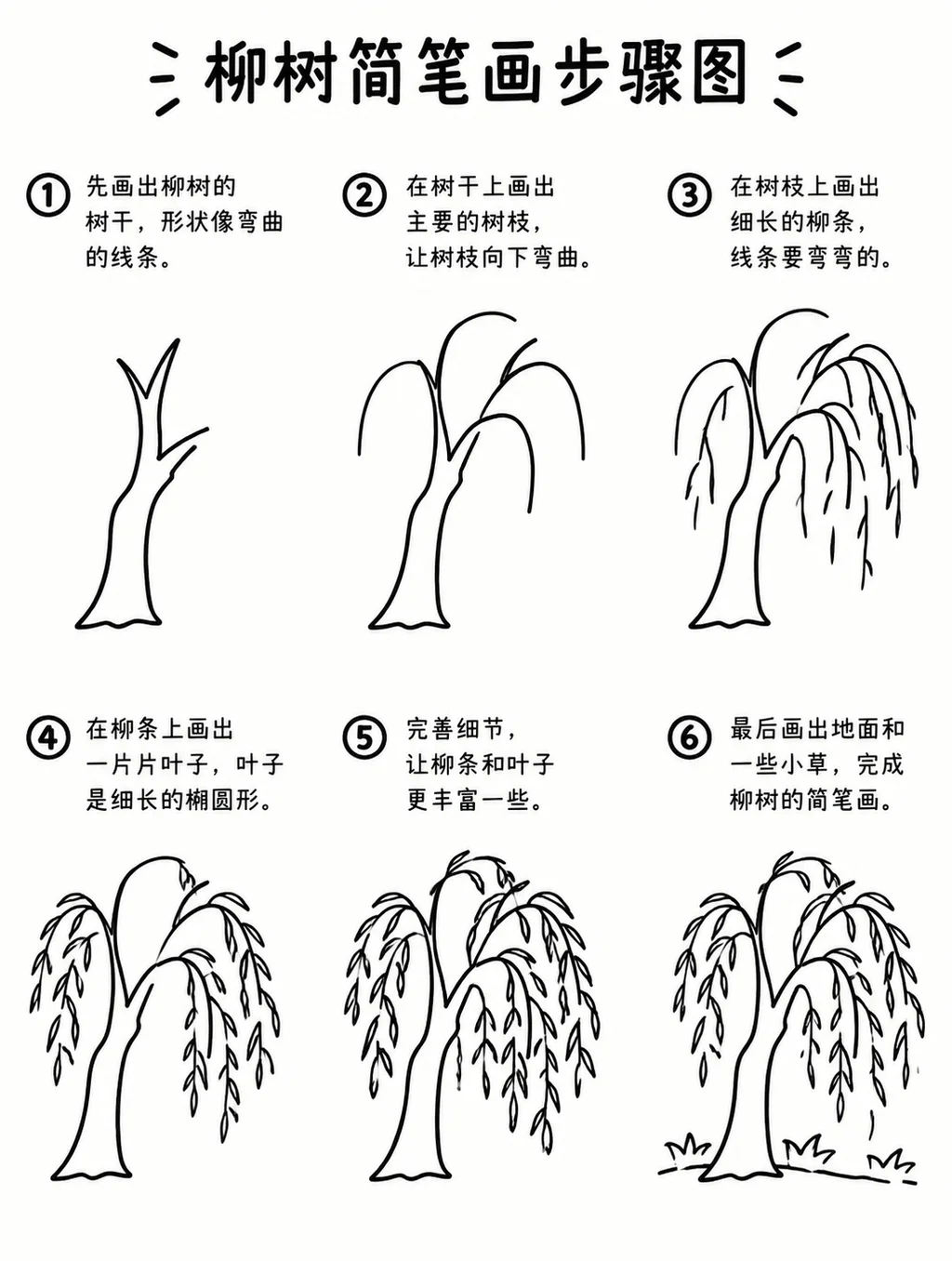 柳树简笔画步骤图

① 先画出柳树的树干，形状像弯曲的线条。

② 在树干上画出主要的树枝，让树枝向下弯曲。

③ 在树枝上画出细长的柳条，线条要弯弯的。

④ 在柳条上画出一片片叶子，叶子是细长的椭圆形。

⑤ 完善细节，让柳条和叶子更丰富一些。

⑥ 最后画出地面和一些小草，完成柳树的简笔画。