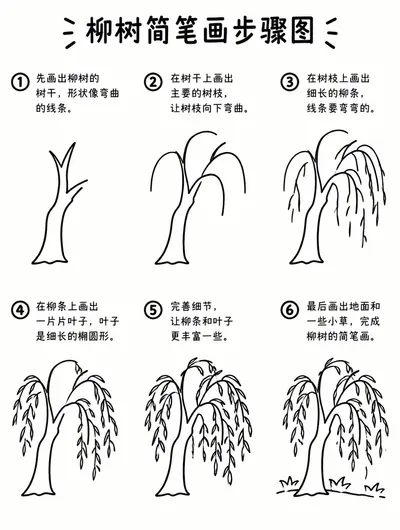 柳树简笔画步骤图

① 先画出柳树的树干，形状像弯曲的线条。

② 在树干上画出主要的树枝，让树枝向下弯曲。

③ 在树枝上画出细长的柳条，线条要弯弯的。

④ 在柳条上画出一片片叶子，叶子是细长的椭圆形。

⑤ 完善细节，让柳条和叶子更丰富一些。

⑥ 最后画出地面和一些小草，完成柳树的简笔画。