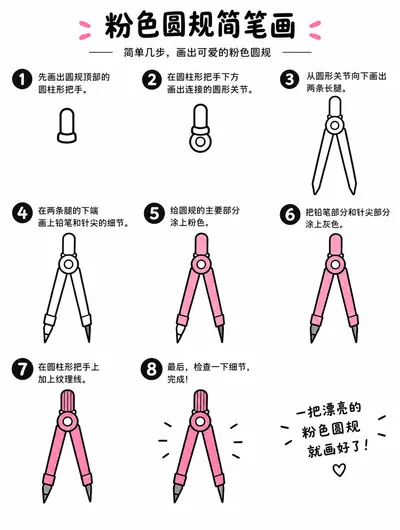 粉色圆规简笔画

简单几步，画出可爱的粉色圆规

1 先画出圆规顶部的圆柱形把手。

2 在圆柱形把手下方画出连接的圆形关节。

3 从圆形关节向下画出两条长腿。

4 在两条腿的下端画上铅笔和针尖的细节。

5 给圆规的主要部分涂上粉色。

6 把铅笔部分和针尖部分涂上灰色。

7 在圆柱形把手上加上纹理线。

8 最后，检查一下细节，完成！

一把漂亮的粉色圆规就画好了！