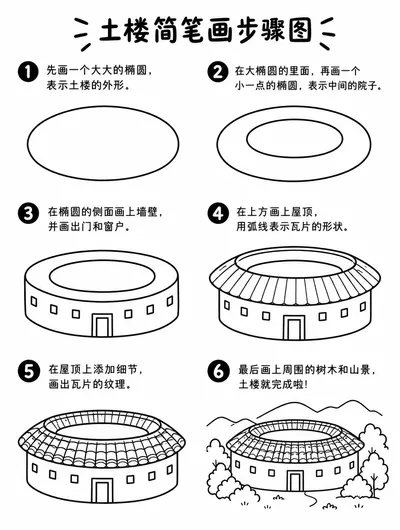 土楼简笔画步骤图

1 先画一个大大的椭圆，表示土楼的外形。

2 在大椭圆的里面，再画一个小一点的椭圆，表示中间的院子。

3 在椭圆的侧面画上墙壁，并画出门和窗户。

4 在上方画上屋顶，用弧线表示瓦片的形状。

5 在屋顶上添加细节，画出瓦片的纹理。

6 最后画上周围的树木和山景，土楼就完成啦！