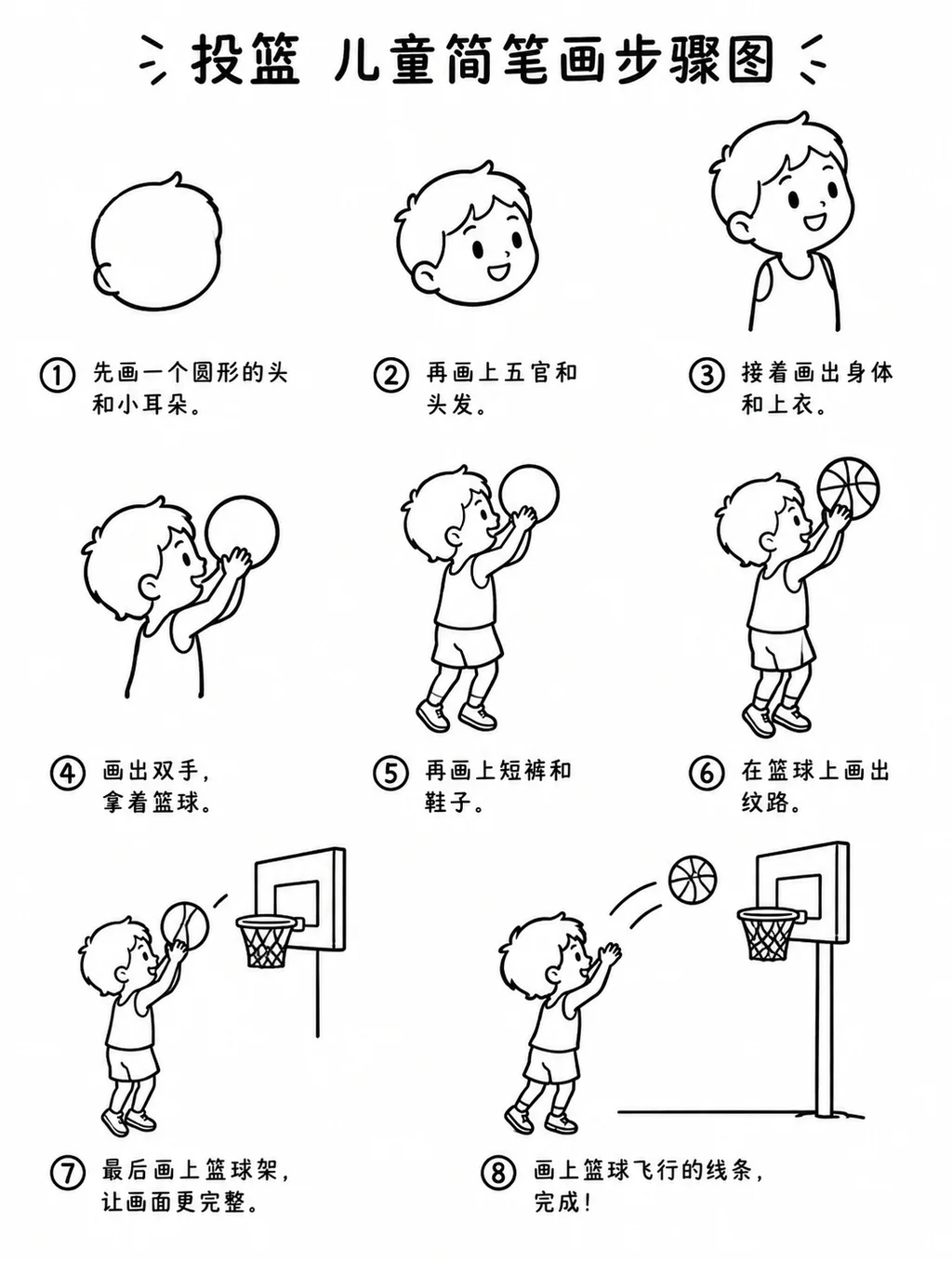 投篮 儿童简笔画步骤图

① 先画一个圆形的头和小耳朵。

② 再画上五官和头发。

③ 接着画出身体和上衣。

④ 画出双手，拿着篮球。

⑤ 再画上短裤和鞋子。

⑥ 在篮球上画出纹路。

⑦ 最后画上篮球架，让画面更完整。

⑧ 画上篮球飞行的线条，完成！