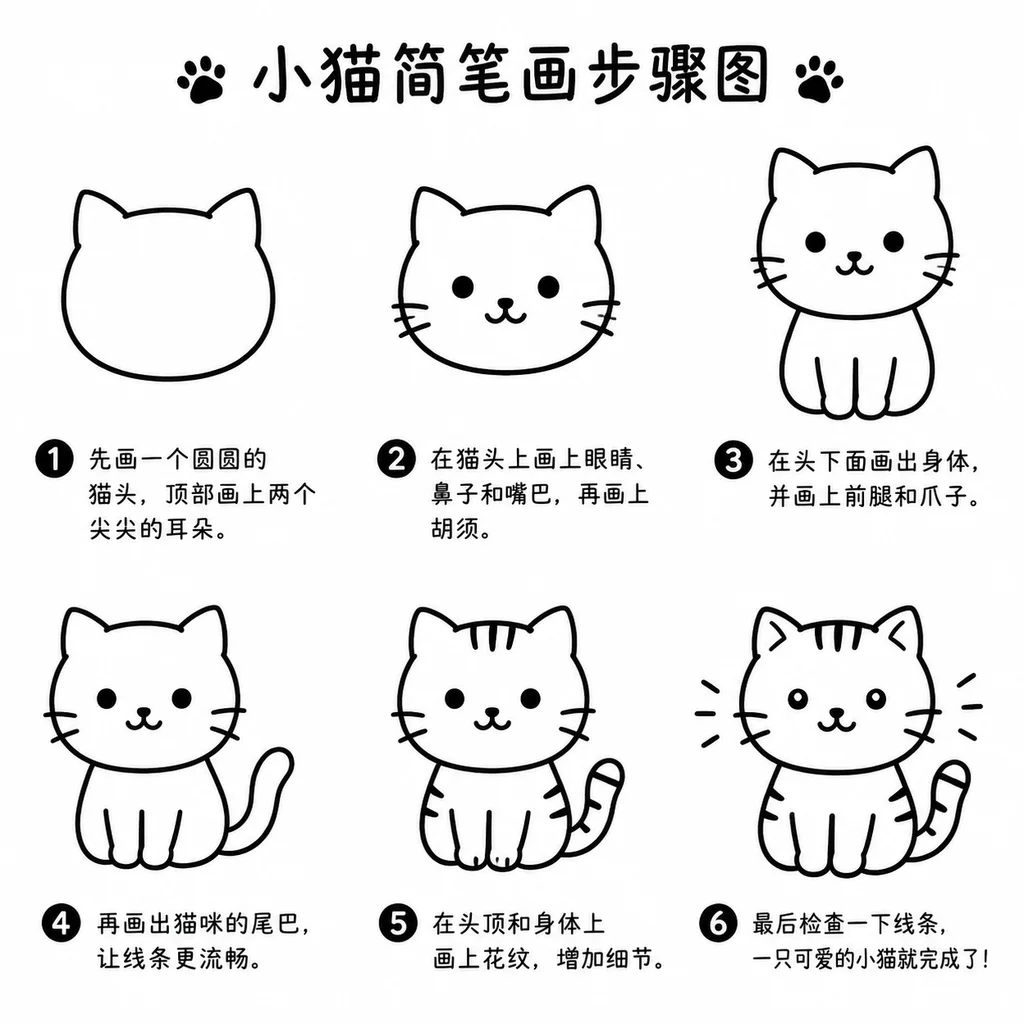 小猫简笔画步骤图

1 先画一个圆圆的猫头，顶部画上两个尖尖的耳朵。

2 在猫头上画上眼睛、鼻子和嘴巴，再画上胡须。

3 在头下面画出身体，并画上前腿和爪子。

4 再画出猫咪的尾巴，让线条更流畅。

5 在头顶和身体上画上花纹，增加细节。

6 最后检查一下线条，一只可爱的小猫就完成了！