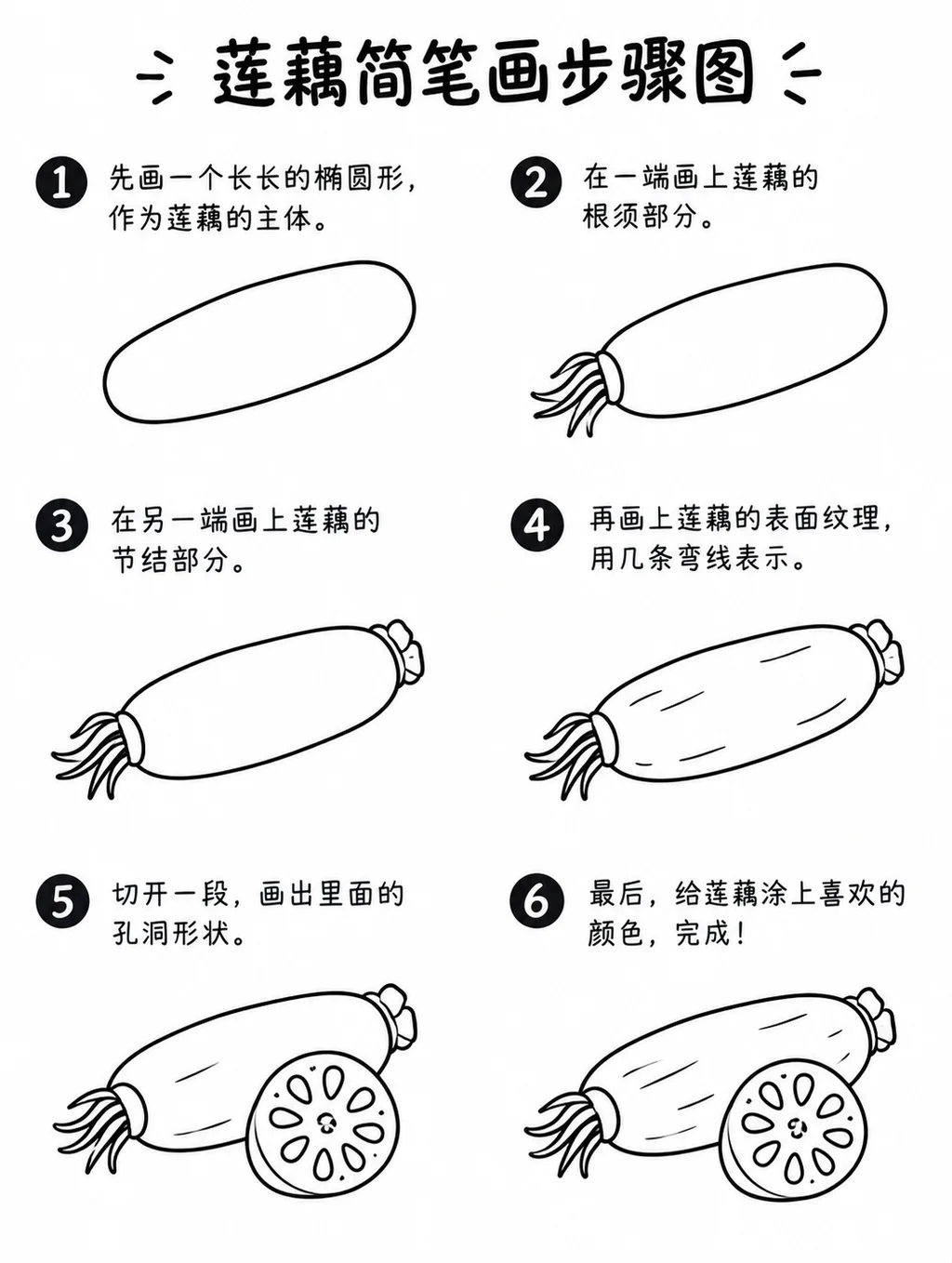 莲藕简笔画步骤图

1 先画一个长长的椭圆形，作为莲藕的主体。

2 在一端画上莲藕的根须部分。

3 在另一端画上莲藕的节结部分。

4 再画上莲藕的表面纹理，用几条弯线表示。

5 切开一段，画出里面的孔洞形状。

6 最后，给莲藕涂上喜欢的颜色，完成！