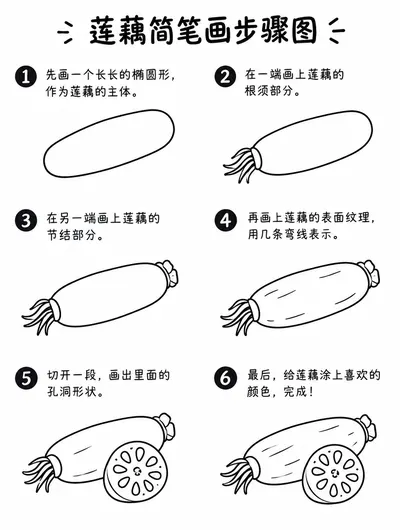 莲藕简笔画步骤图

1 先画一个长长的椭圆形，作为莲藕的主体。

2 在一端画上莲藕的根须部分。

3 在另一端画上莲藕的节结部分。

4 再画上莲藕的表面纹理，用几条弯线表示。

5 切开一段，画出里面的孔洞形状。

6 最后，给莲藕涂上喜欢的颜色，完成！